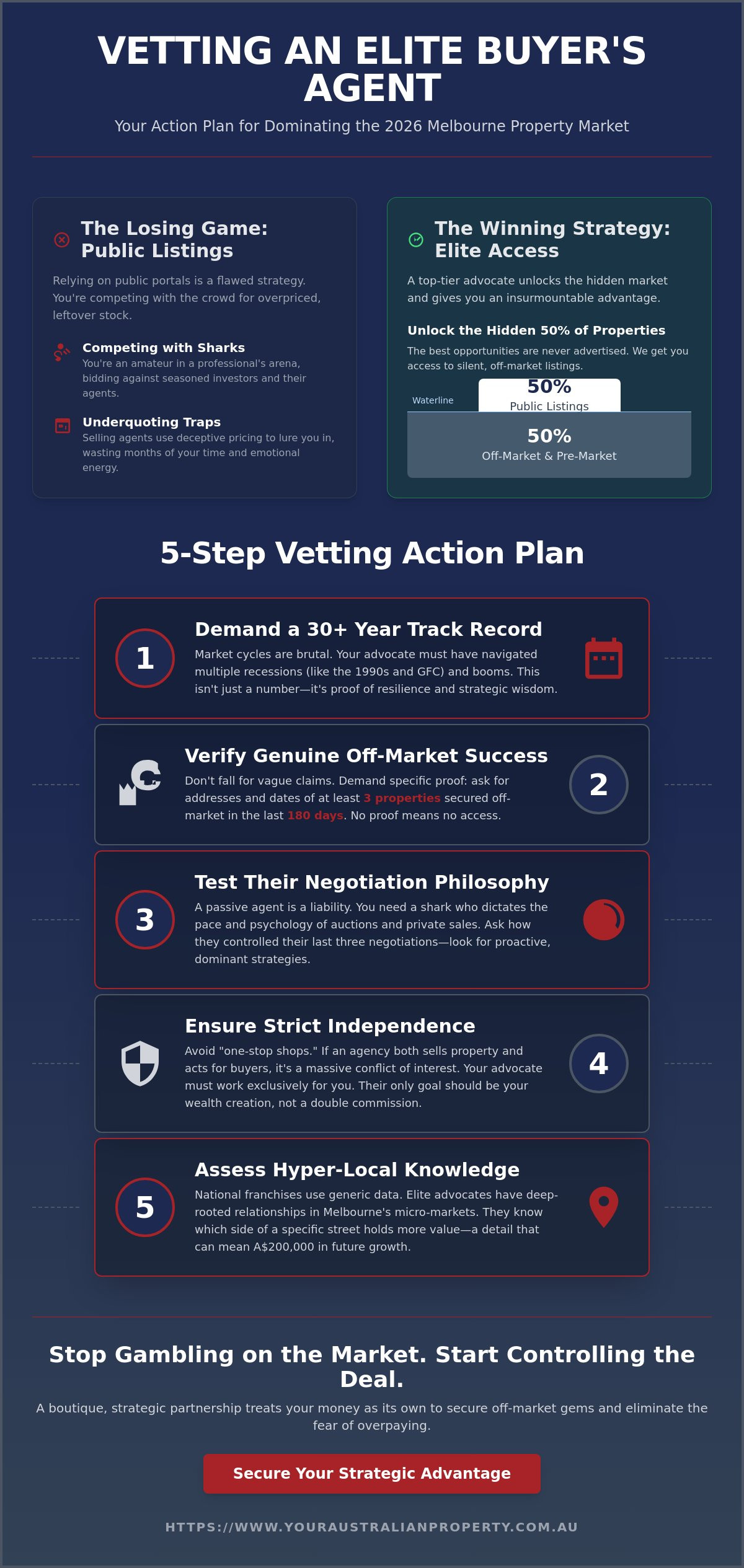 VETTING AN ELITE BUYER'S AGENT

Your Action Plan for Dominating the 2026 Melbourne Property Market

The Losing Game: Public Listings

Relying on public portals is a flawed strategy. You're competing with the crowd for overpriced, leftover stock.

Competing with Sharks
You're an amateur in a professional's arena, bidding against seasoned investors and their agents.

Underquoting Traps
Selling agents use deceptive pricing to lure you in, wasting months of your time and emotional energy.

The Winning Strategy: Elite Access

A top-tier advocate unlocks the hidden market and gives you an insurmountable advantage.

Unlock the Hidden 50% of Properties

The best opportunities are never advertised. We get you access to silent, off-market listings.

Waterline
50%
Public Listings
50%
Off-Market & Pre-Market

5-Step Vetting Action Plan

1
Demand a 30+ Year Track Record
Market cycles are brutal. Your advocate must have navigated multiple recessions (like the 1990s and GFC) and booms. This isn't just a number—it's proof of resilience and strategic wisdom.

Verify Genuine Off-Market Success
Don't fall for vague claims. Demand specific proof: ask for addresses and dates of at least 3 properties secured off-market in the last 180 days. No proof means no access.
2

3
Test Their Negotiation Philosophy
A passive agent is a liability. You need a shark who dictates the pace and psychology of auctions and private sales. Ask how they controlled their last three negotiations—look for proactive, dominant strategies.

Ensure Strict Independence
Avoid "one-stop shops." If an agency both sells property and acts for buyers, it's a massive conflict of interest. Your advocate must work exclusively for you. Their only goal should be your wealth creation, not a double commission.
4

5
Assess Hyper-Local Knowledge
National franchises use generic data. Elite advocates have deep-rooted relationships in Melbourne's micro-markets. They know which side of a specific street holds more value—a detail that can mean A$200,000 in future growth.

Stop Gambling on the Market. Start Controlling the Deal.

A boutique, strategic partnership treats your money as its own to secure off-market gems and eliminate the fear of overpaying.

Secure Your Strategic Advantage

HTTPS://WWW.YOURAUSTRALIANPROPERTY.COM.AU